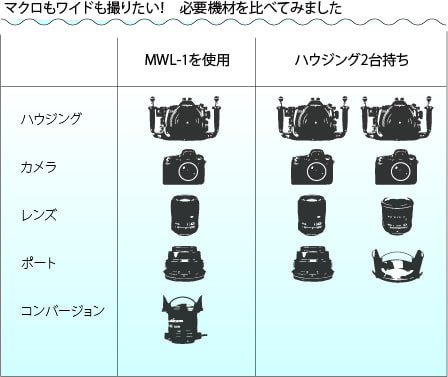 マクロもワイドも撮りたい！　必要機材を比べてみました

|  | MWL-1を使用 | ハウジング2台持ち |
|---|---|---|
| ハウジング |  |  |
| カメラ |  |  |
| レンズ |  |  |
| ポート |  |  |
| コンバージョン |  |  |